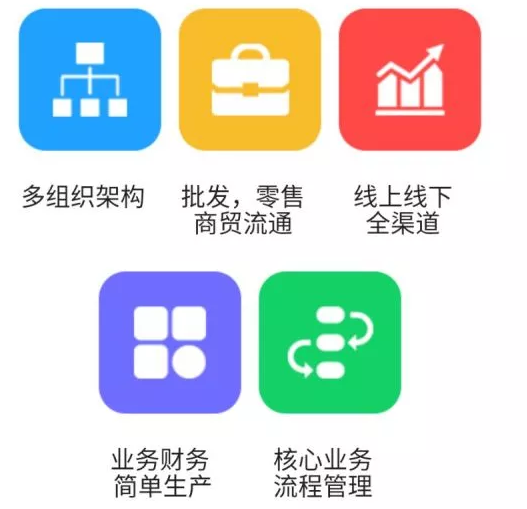 多组织架构

批发，零售
商贸流通

线上线下
全渠道

业务财务
简单生产

核心业务
流程管理